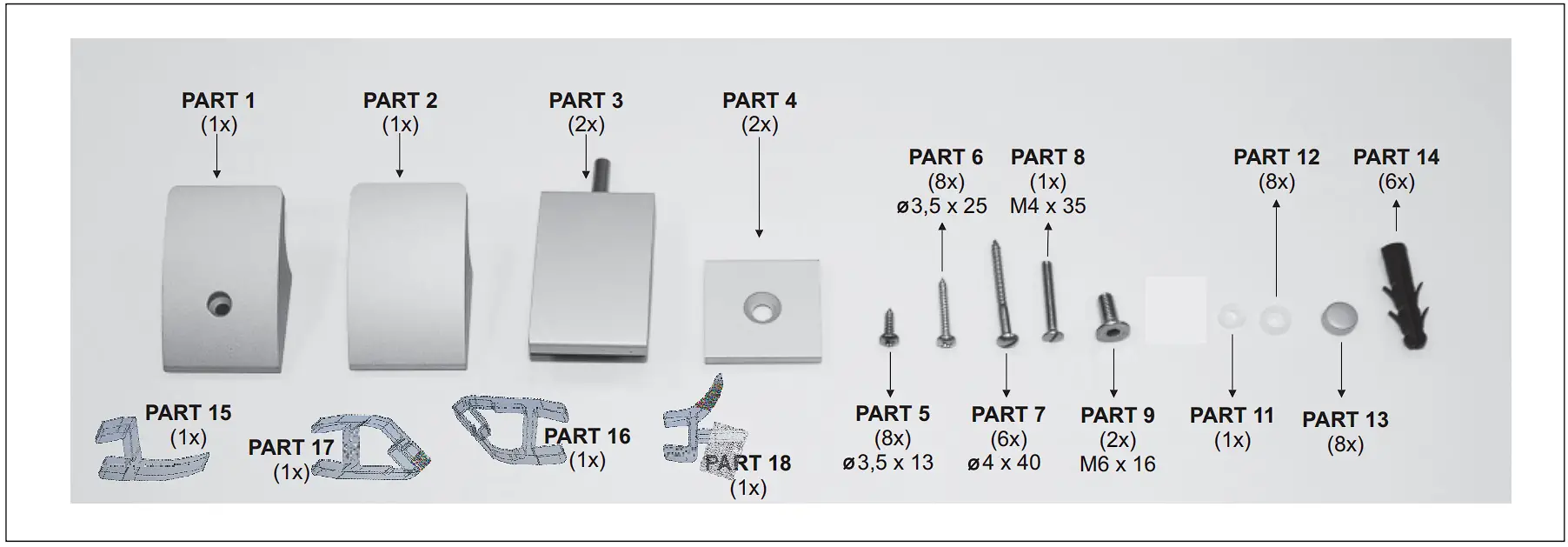 PART 1
(1x)

PART 2
(1x)

PART 3
(2x)

PART 4
(2x)

PART 6
(8x)
ø3,5 x 25

PART 8
(1x)
M4 x 35

PART 12
(8x)

PART 14
(6x)

PART 15
(1x)

PART 17
(1x)

PART 16
(1x)

PART 18
(1x)

PART 5
(8x)
ø3,5 x 13

PART 7
(6x)
ø4 x 40

PART 9
(2x)
M6 x 16

PART 11
(1x)

PART 13
(8x)