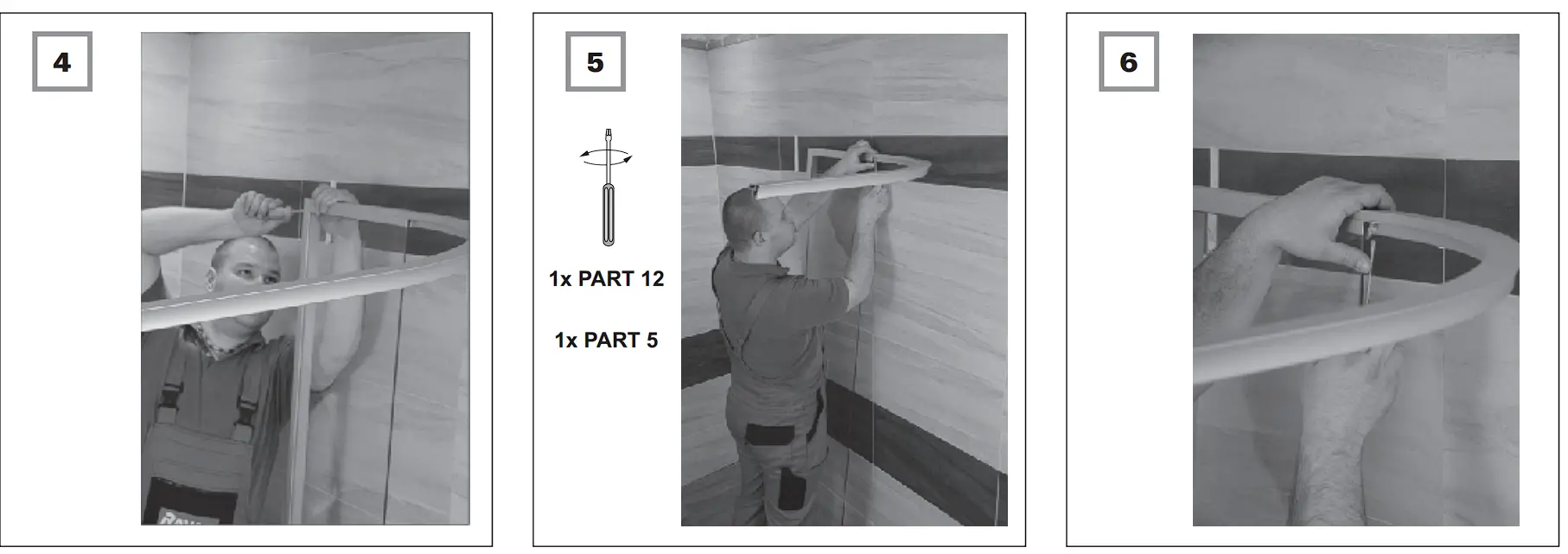 4

5

1x PART 12

1x PART 5

6