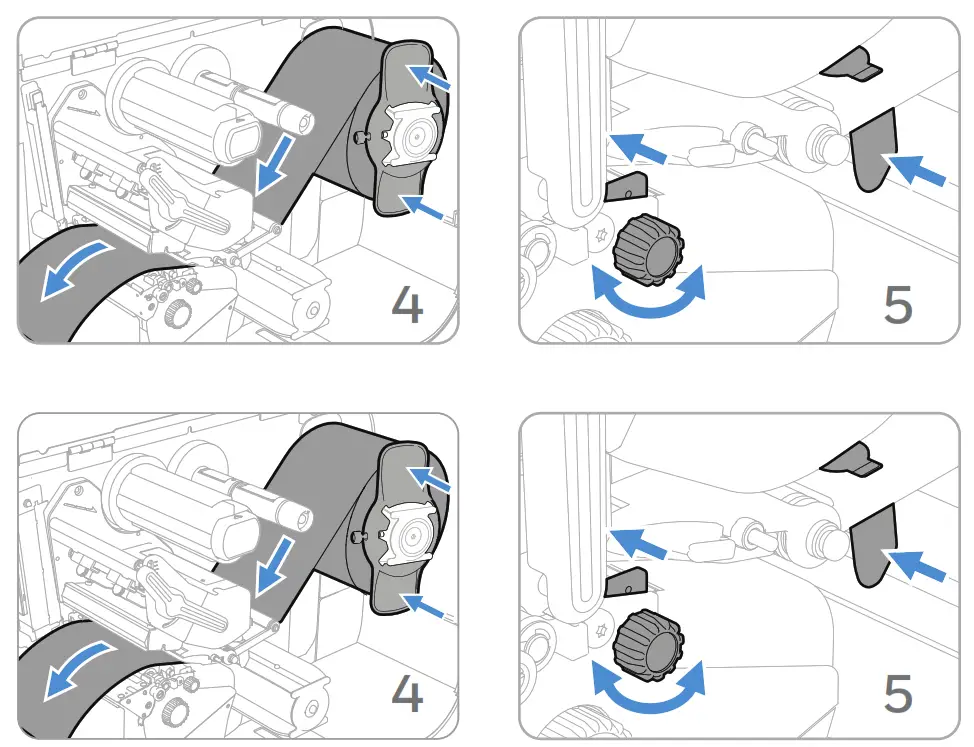 4

5

4

5