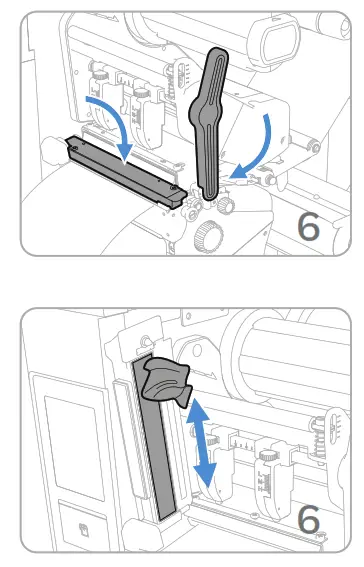 6

6