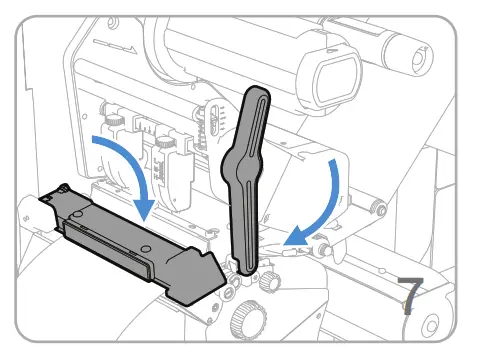 7