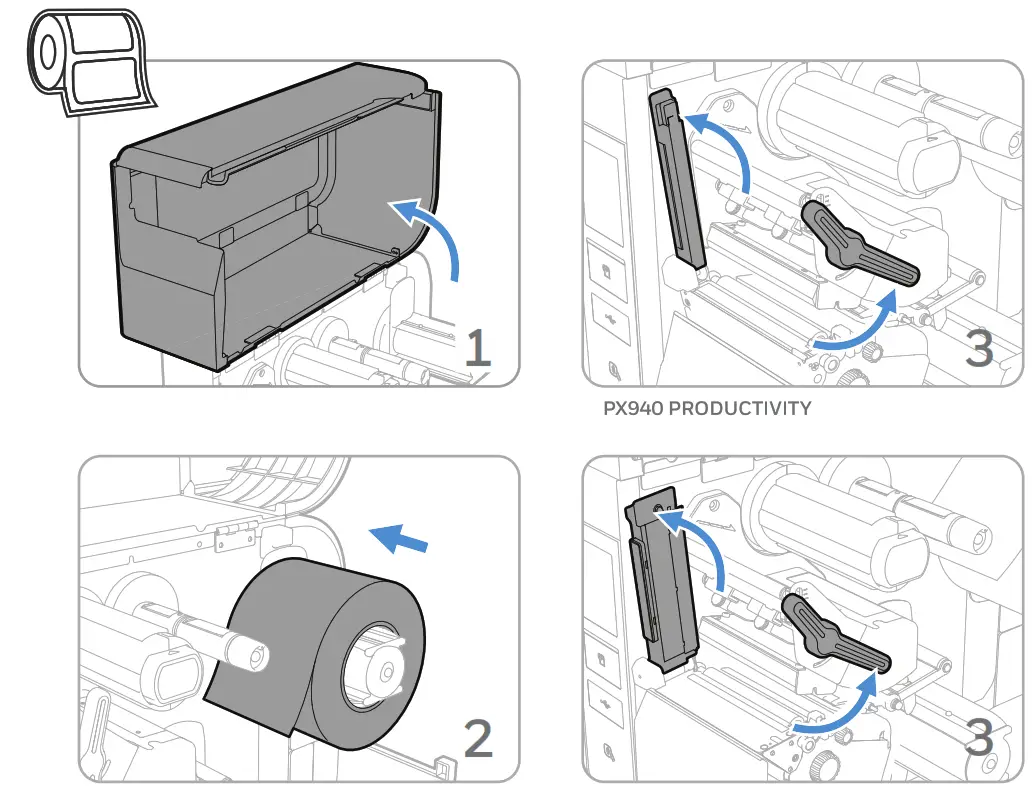 1

3

PX940 PRODUCTIVITY

2

3