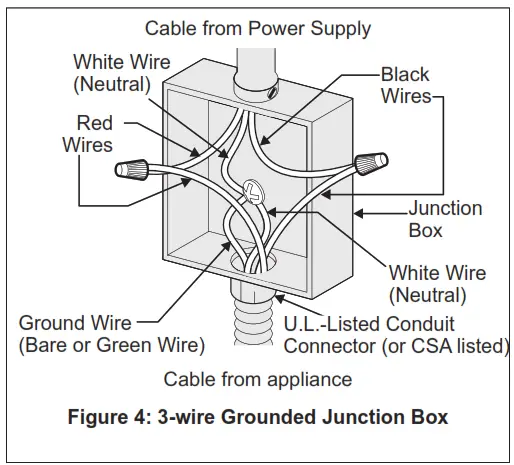 Cable from Power Supply

White Wire (Neutral)

Black Wires

Red Wires

Junction Box

White Wire (Neutral)

Ground Wire (Bare or Green Wire)

U.L.-Listed Conduit Connector (or CSA listed)

Cable from appliance

Figure 4: 3-wire Grounded Junction Box