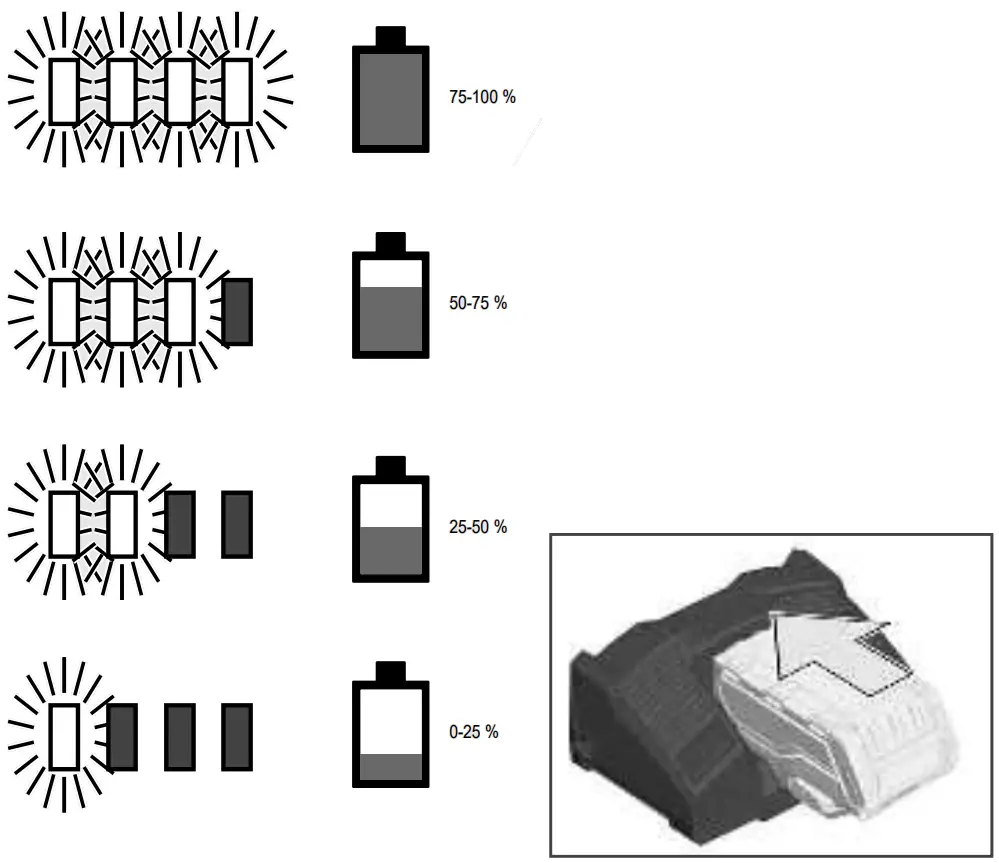 75-100 %

50-75 %

25-50 %

0-25 %