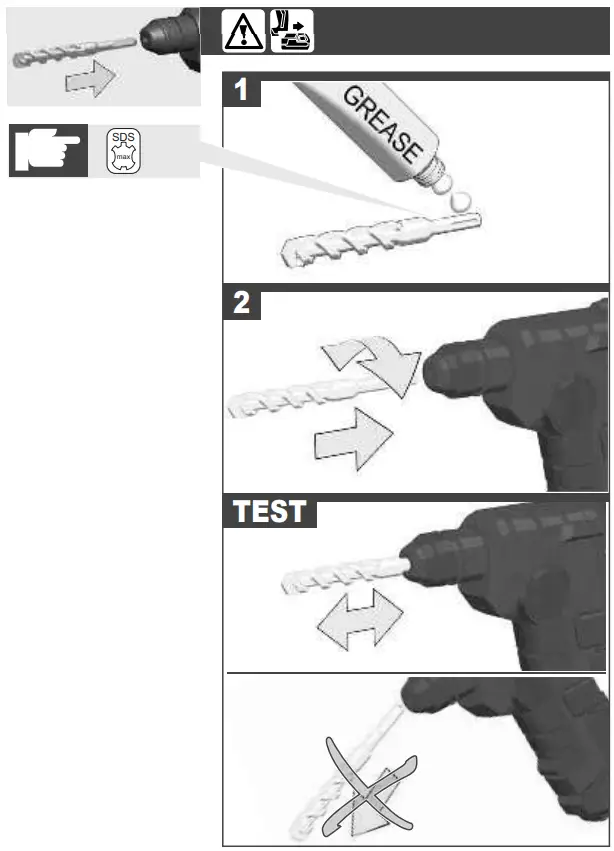 SDS
max

1

GREASE

2

TEST