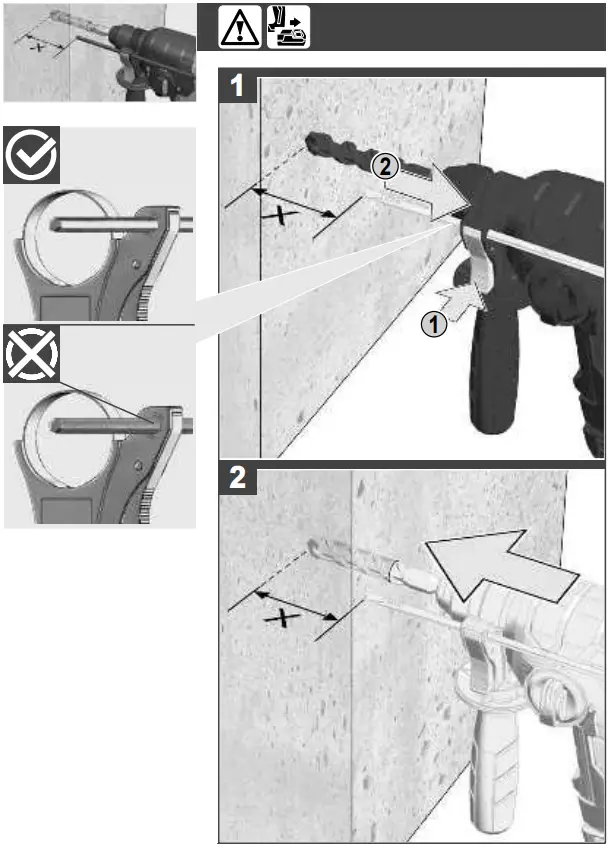 X

1

2

X

1

2

X