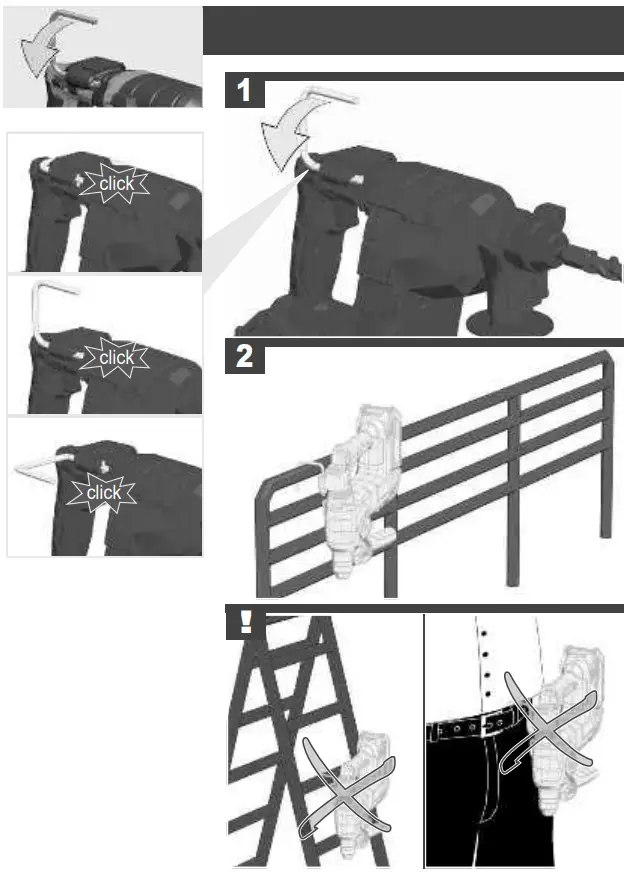 click

click

click

1

2

!