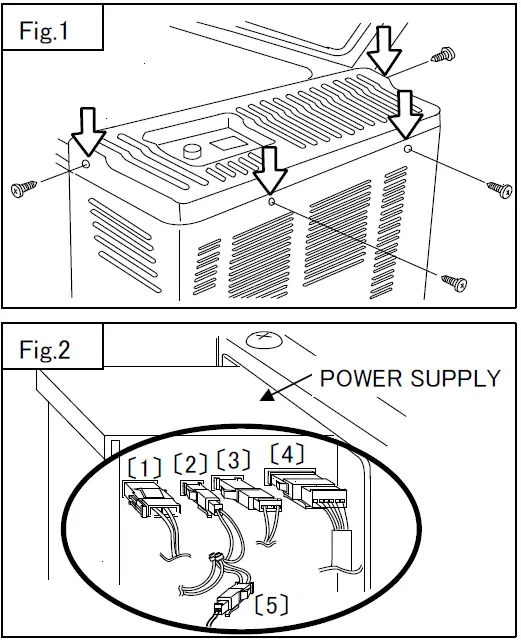 Fig.1

Fig.2

POWER SUPPLY

〔1〕 〔2〕 〔3〕 〔4〕

〔5〕