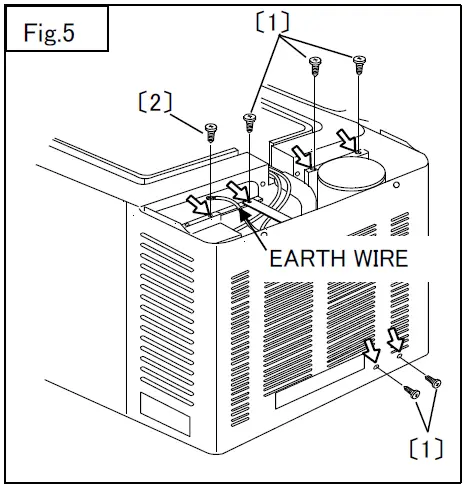 Fig.5

〔1〕

〔2〕

EARTH WIRE

〔1〕