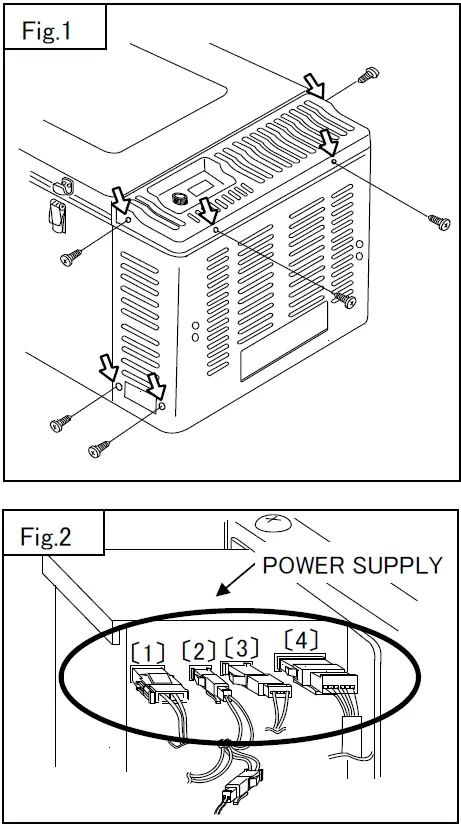 Fig.1

Fig.2

POWER SUPPLY

〔1〕 〔2〕 〔3〕 〔4〕