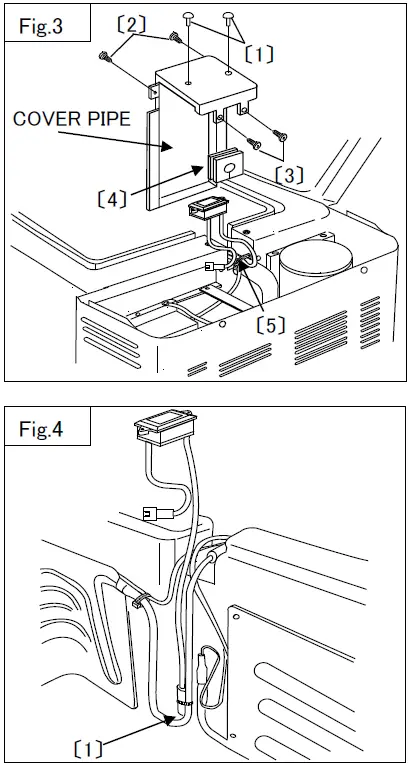 Fig.3

〔2〕

〔1〕

COVER PIPE

〔3〕

〔4〕

〔5〕

Fig.4

〔1〕