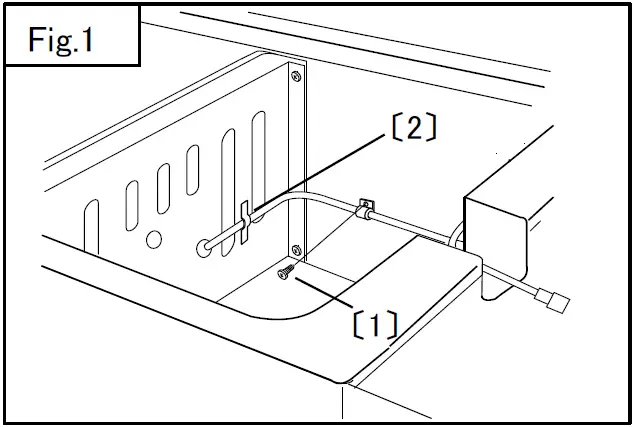 Fig.1

〔2〕

〔1〕