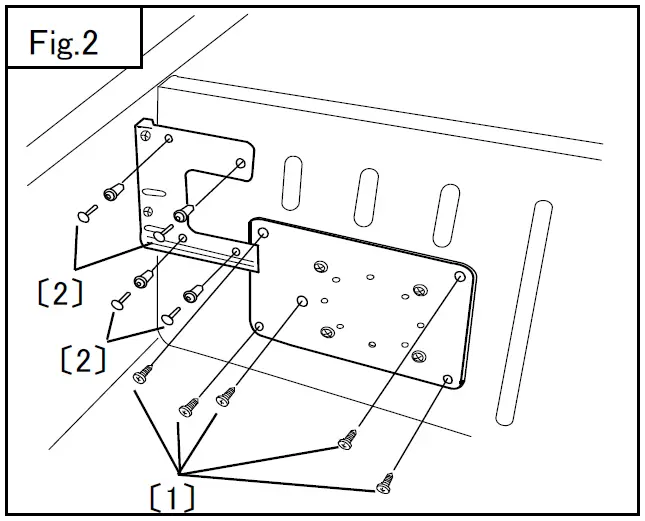 Fig.2

〔2〕

〔2〕

〔1〕