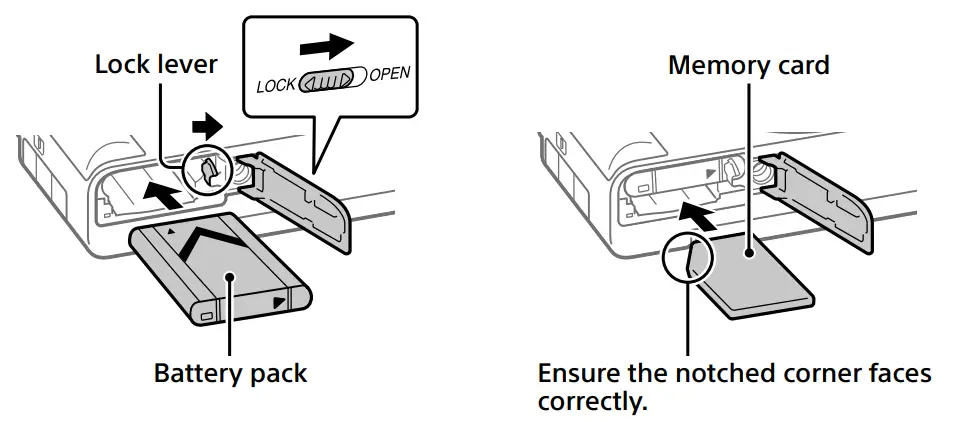 Lock lever

LOCK

OPEN

Battery pack

Memory card

Ensure the notched corner faces correctly.