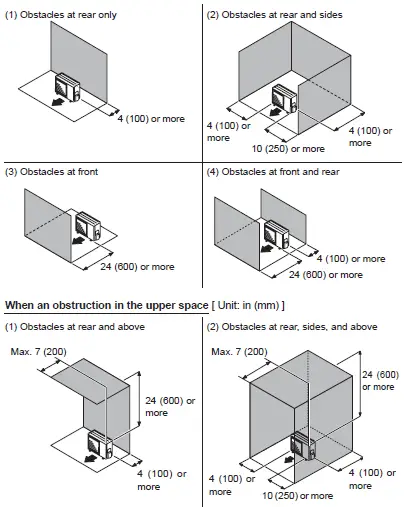 (1) Obstacles at rear only

4 (100) or more

(2) Obstacles at rear and sides

4 (100) or more

10 (250) or more

4 (100) or more

(3) Obstacles at front

24 (600) or more

(4) Obstacles at front and rear

4 (100) or more

24 (600) or more

When an obstruction in the upper space [ Unit: in (mm) ]

(1) Obstacles at rear and above

Max. 7 (200)

24 (600) or more

4 (100) or more

(2) Obstacles at rear, sides, and above

Max. 7 (200)

24 (600) or more

4 (100) or more

10 (250) or more

4 (100) or more