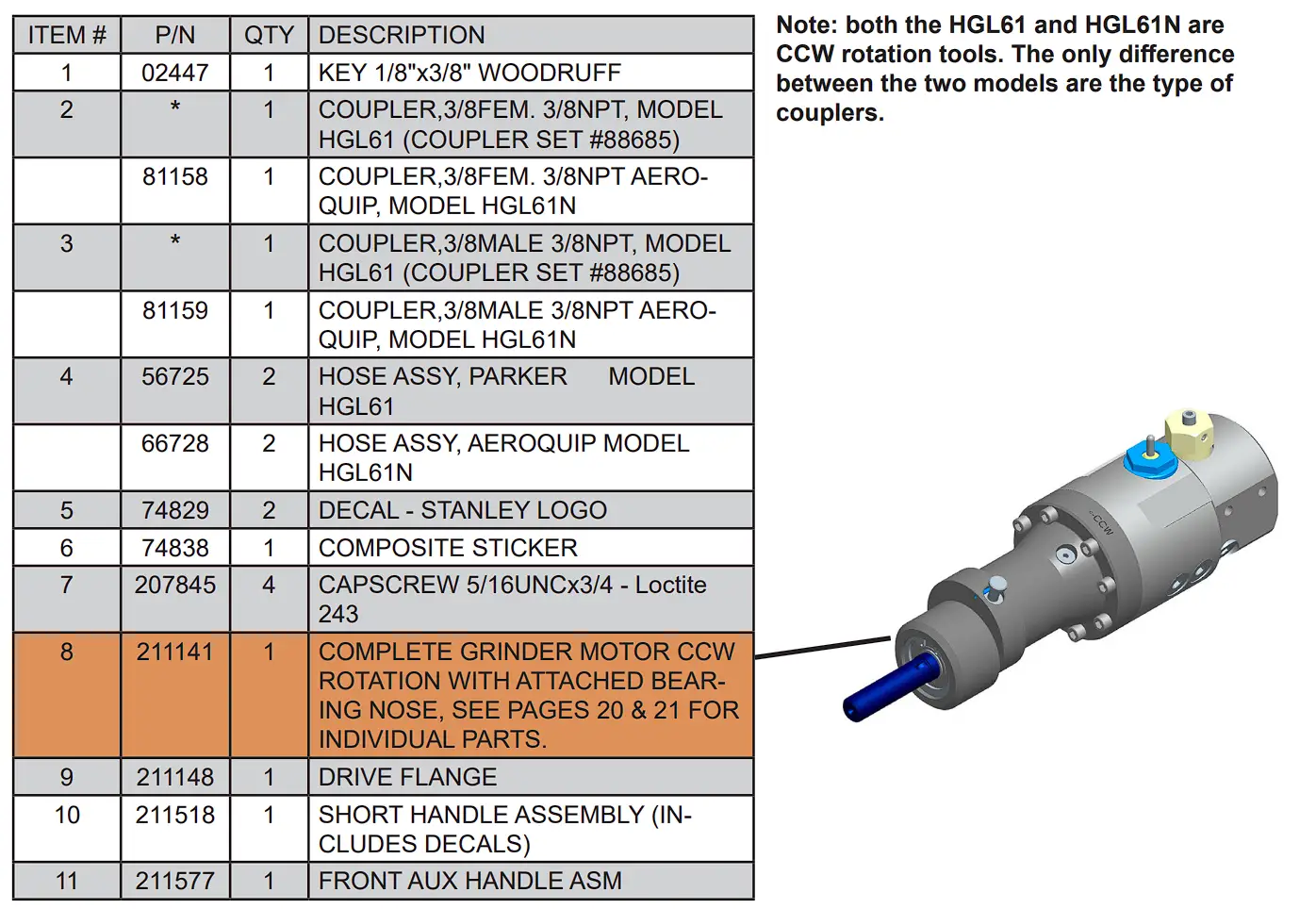 | ITEM # | P/N | QTY | DESCRIPTION |
|---|---|---|---|
| 1 | 02447 | 1 | KEY 1/8"x3/8" WOODRUFF |
| 2 | * | 1 | COUPLER,3/8FEM. 3/8NPT, MODEL HGL61 (COUPLER SET #88685) |
| | 81158 | 1 | COUPLER,3/8FEM. 3/8NPT AEROQUIP, MODEL HGL61N |
| 3 | * | 1 | COUPLER,3/8MALE 3/8NPT, MODEL HGL61 (COUPLER SET #88685) |
| | 81159 | 1 | COUPLER,3/8MALE 3/8NPT AEROQUIP, MODEL HGL61N |
| 4 | 56725 | 2 | HOSE ASSY, PARKER MODEL HGL61 |
| | 66728 | 2 | HOSE ASSY, AEROQUIP MODEL HGL61N |
| 5 | 74829 | 2 | DECAL - STANLEY LOGO |
| 6 | 74838 | 1 | COMPOSITE STICKER |
| 7 | 207845 | 4 | CAPSCREW 5/16UNCx3/4 - Loctite 243 |
| 8 | 211141 | 1 | COMPLETE GRINDER MOTOR CCW ROTATION WITH ATTACHED BEARING NOSE, SEE PAGES 20 & 21 FOR INDIVIDUAL PARTS. |
| 9 | 211148 | 1 | DRIVE FLANGE |
| 10 | 211518 | 1 | SHORT HANDLE ASSEMBLY (INCLUDES DECALS) |
| 11 | 211577 | 1 | FRONT AUX HANDLE ASM |

Note: both the HGL61 and HGL61N are CCW rotation tools. The only difference between the two models are the type of couplers.

CCW