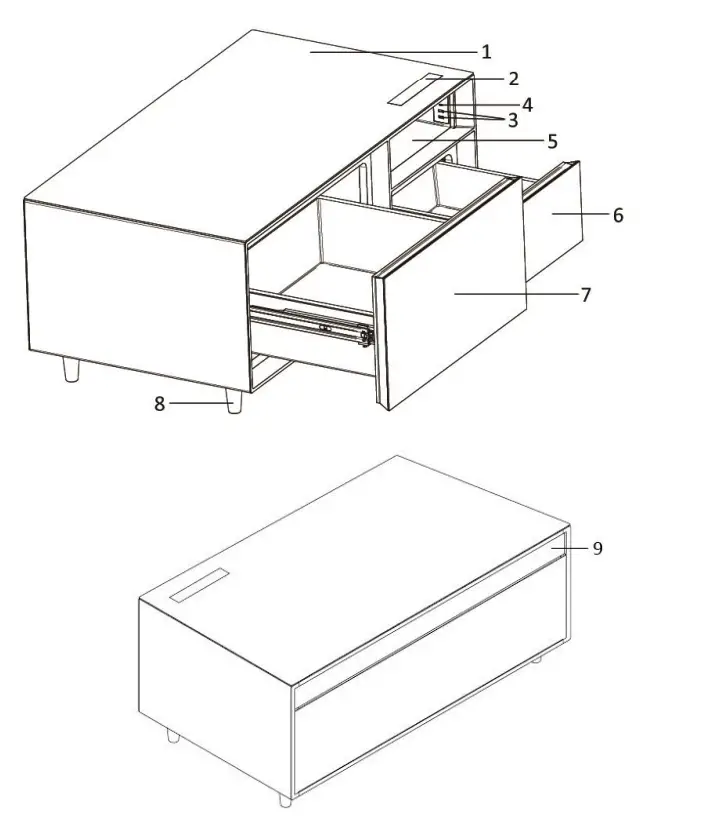 1
2
4
3
5
6
7
8
9