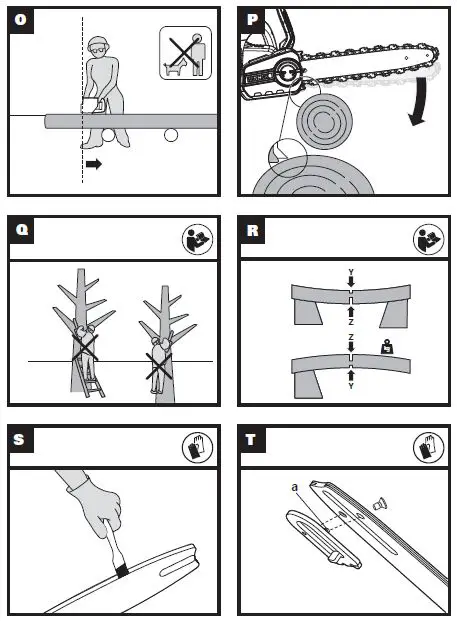 O

P

Q

R

Y
Z

Z
Y

S

T

a