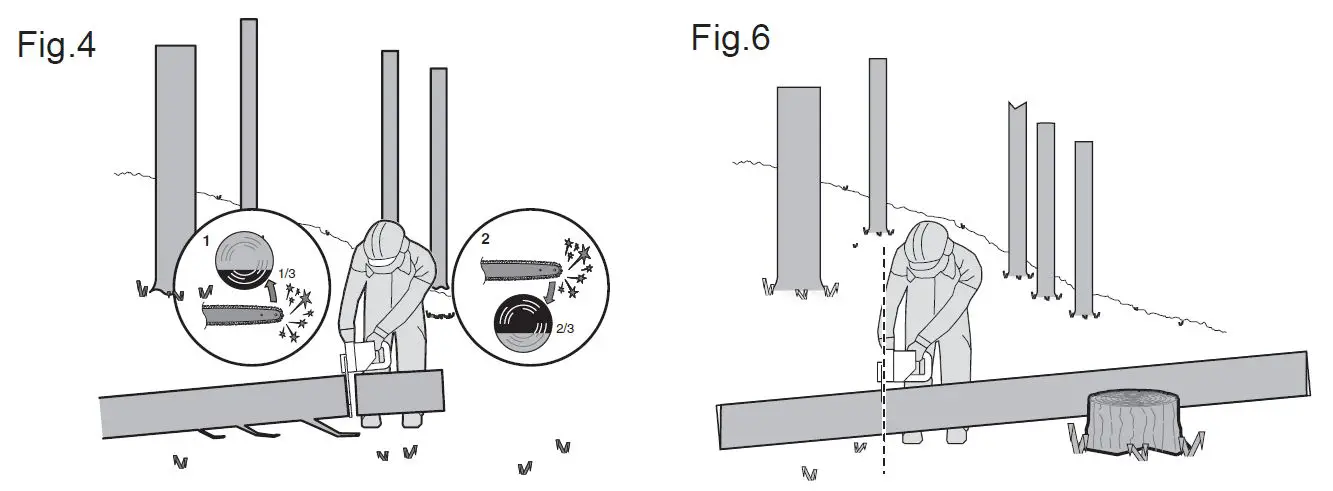 Fig.4

1

1/3

2

2/3

Fig.6