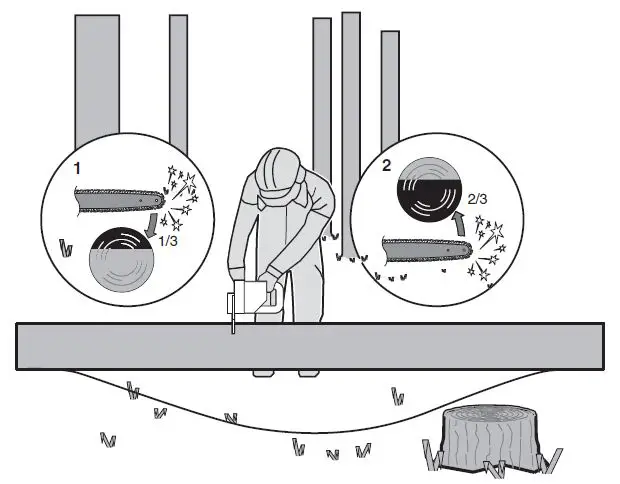 1
1/3
2
2/3