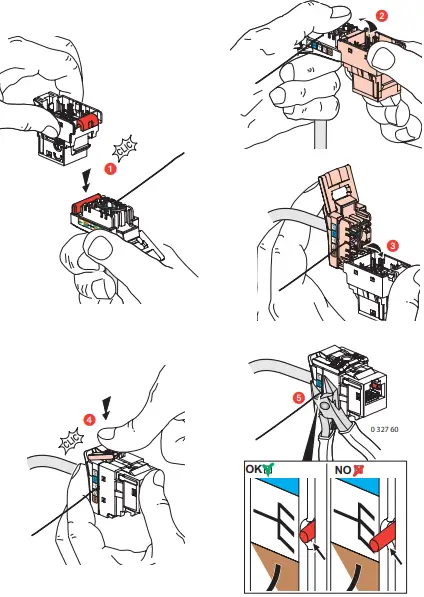 CLIC
1
2
3
4
CLIC
5
0 327 60
OK
NO