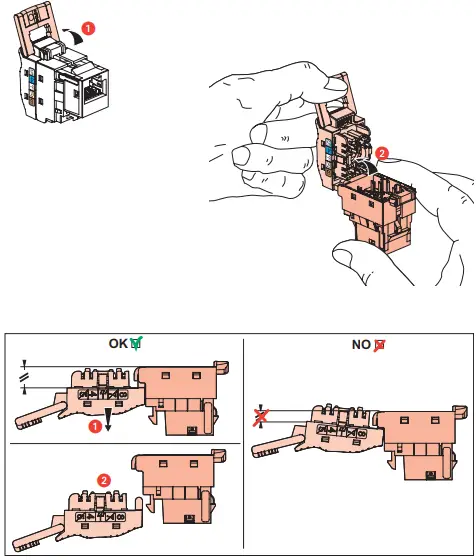 1

2

OK

1

2

NO