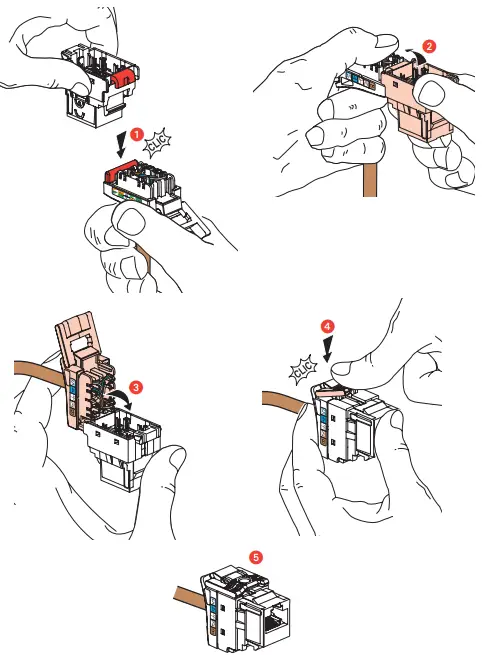 1
CLIC
2
3
4
CLIC
5