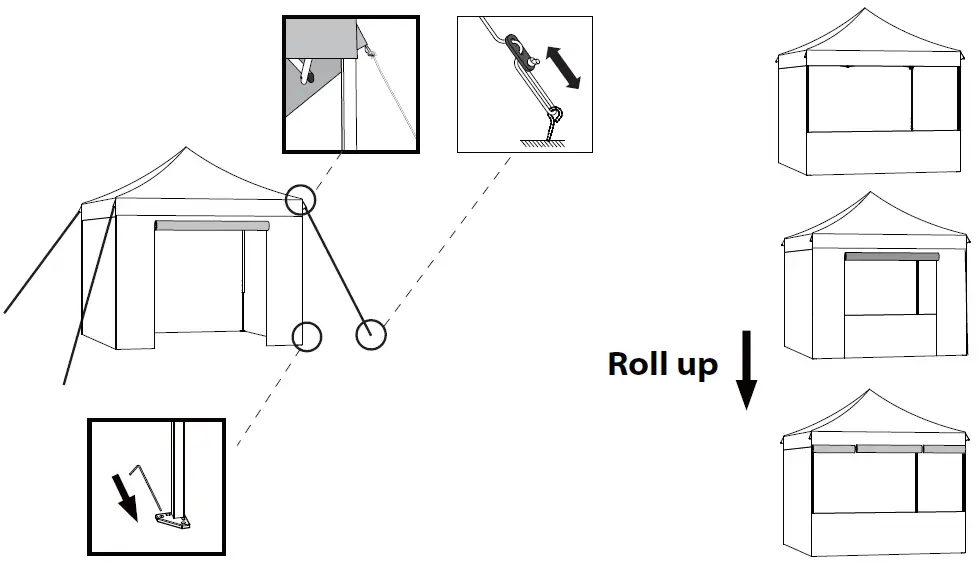 Roll up