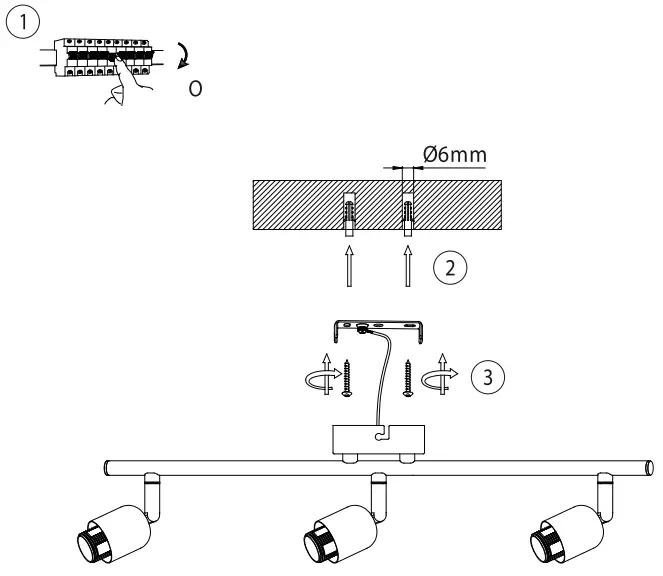 1
O
Ø6mm
2
3