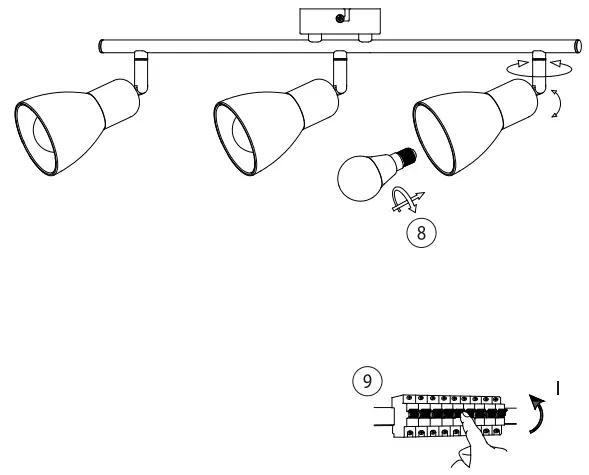 8

9

I