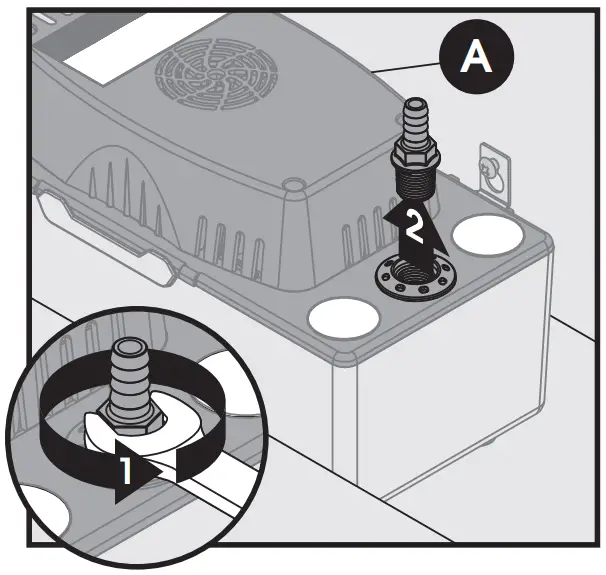 A
2
1