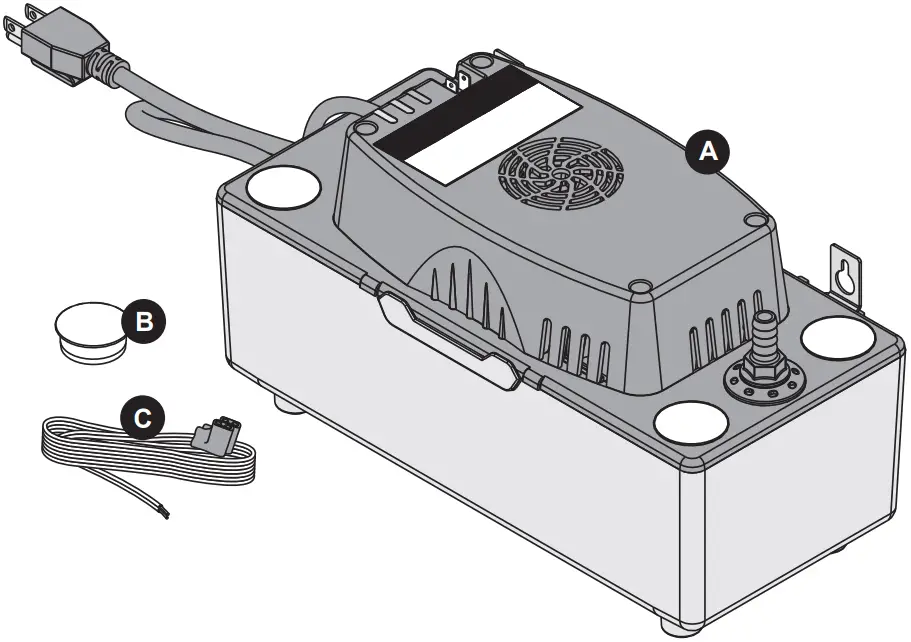 A

B

C