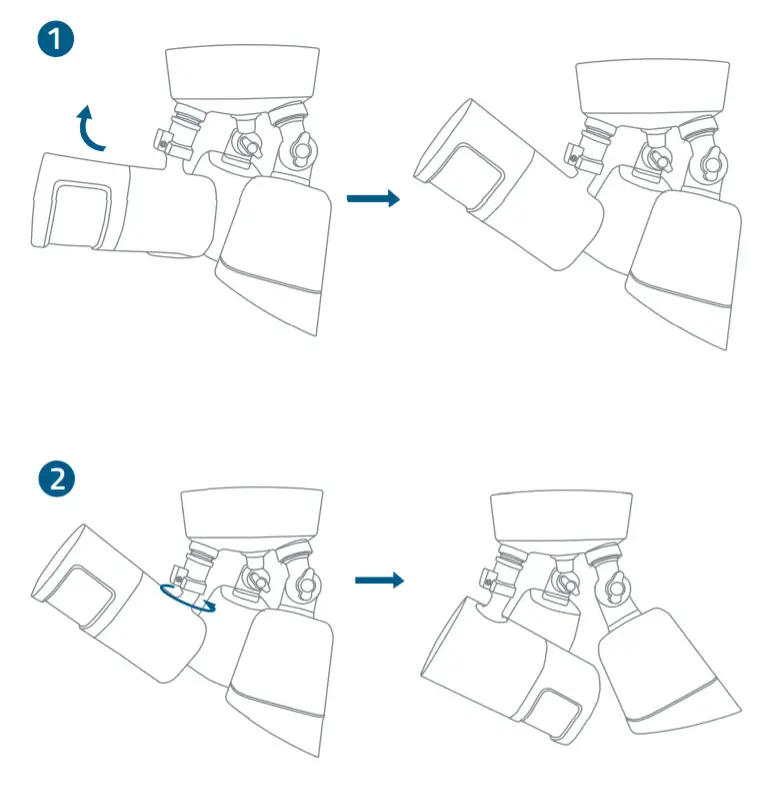 1

2