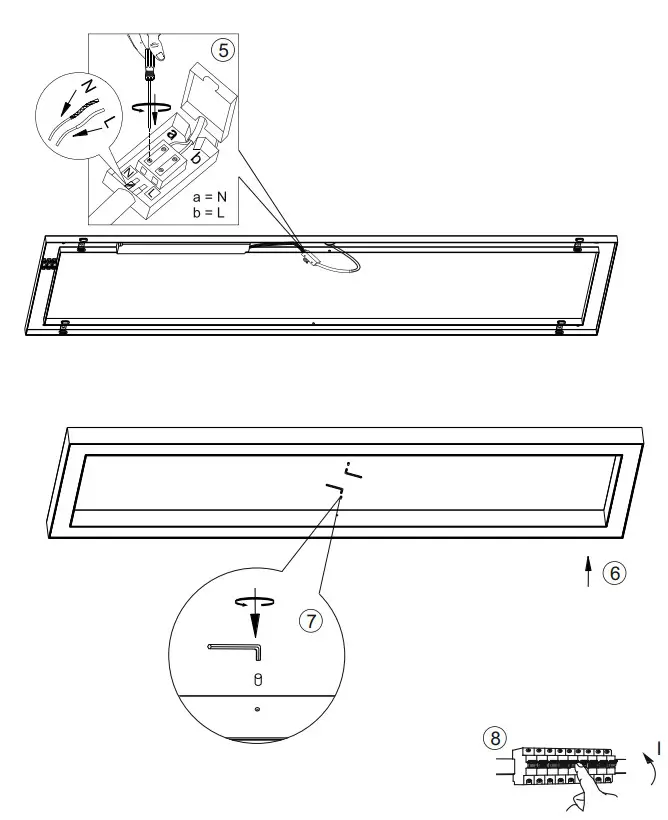 5

N

L

a

b

N

L

a = N
b = L

6

7

8

I