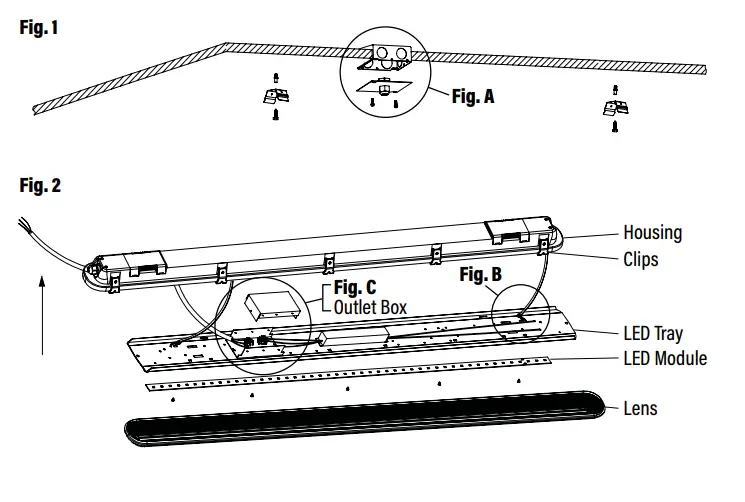 Fig. 1

Fig. A

Fig. 2

Housing

Clips

Fig. C
Outlet Box

Fig. B

LED Tray

LED Module

Lens