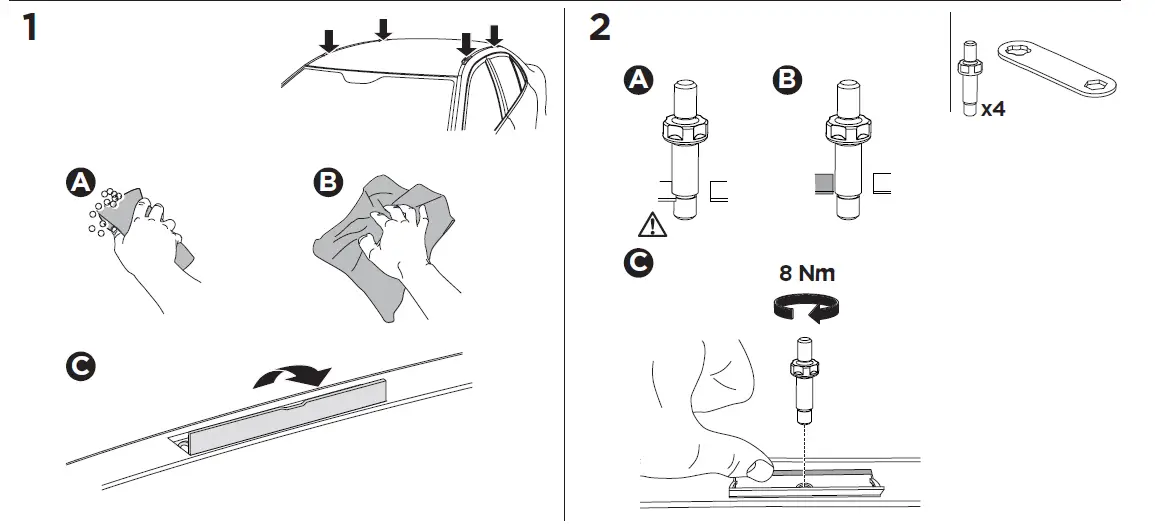 1

A

B

C

2

A

B

x4

C

8 Nm