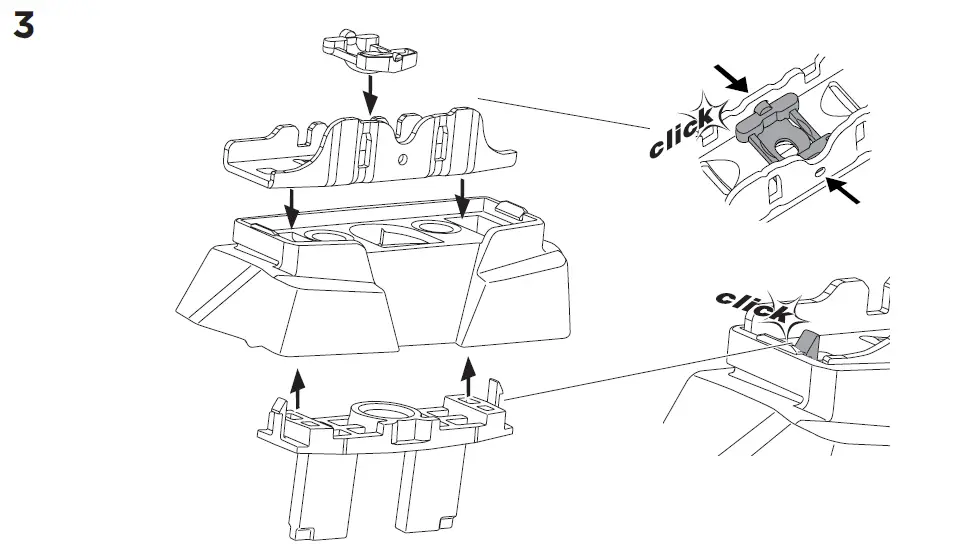 3

click

click