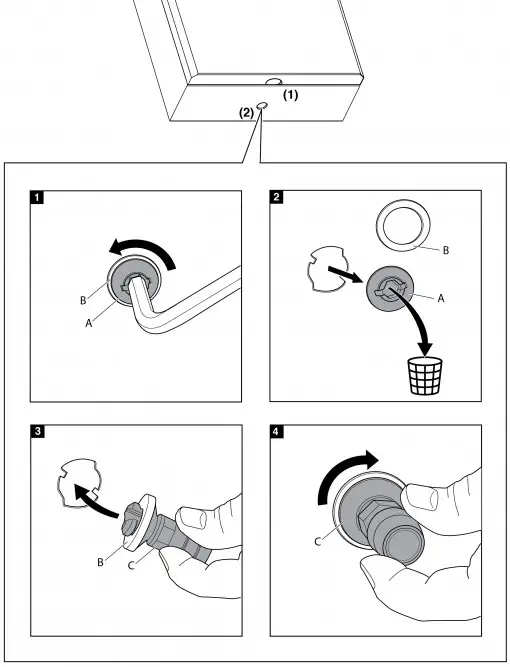 (1)
(2)

1
B
A

2
B
A

3
B
C

4
C