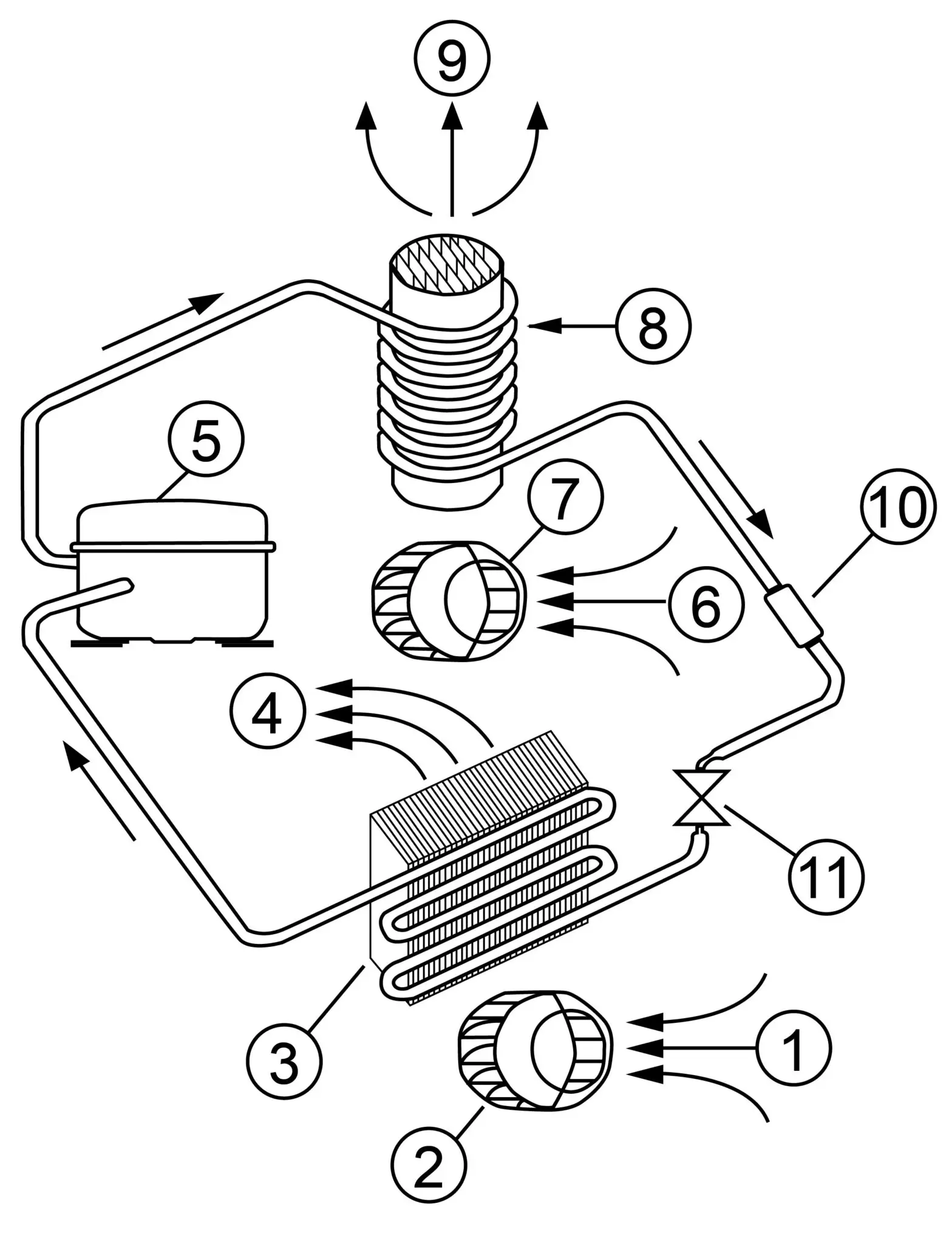 9
8
5
7
10
6
4
11
3
1
2