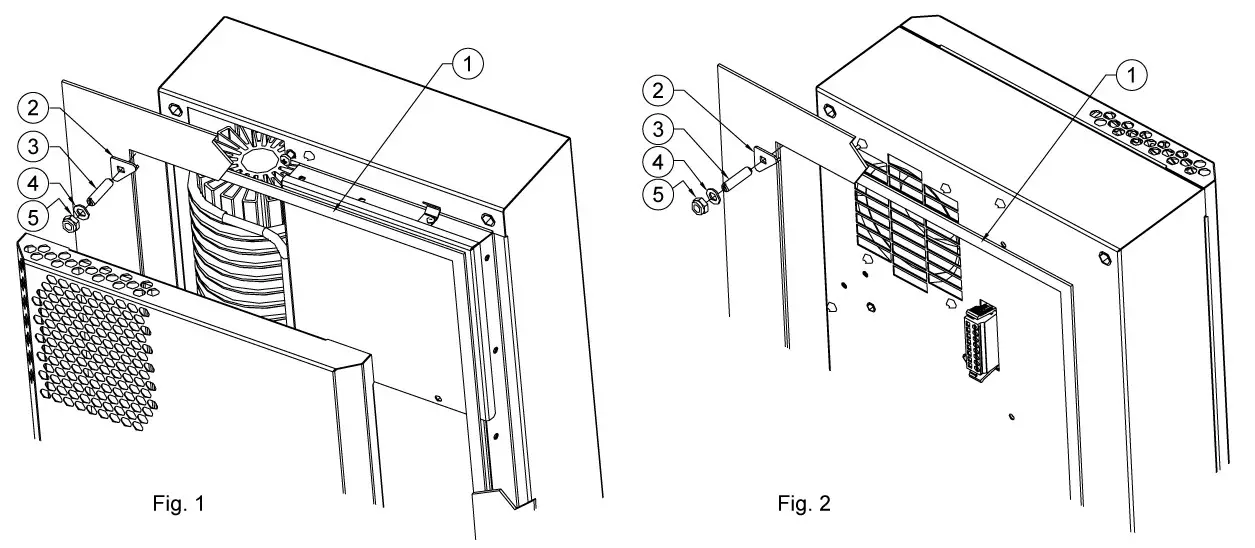 1
2
3
4
5
Fig. 1

1
2
3
4
5
Fig. 2