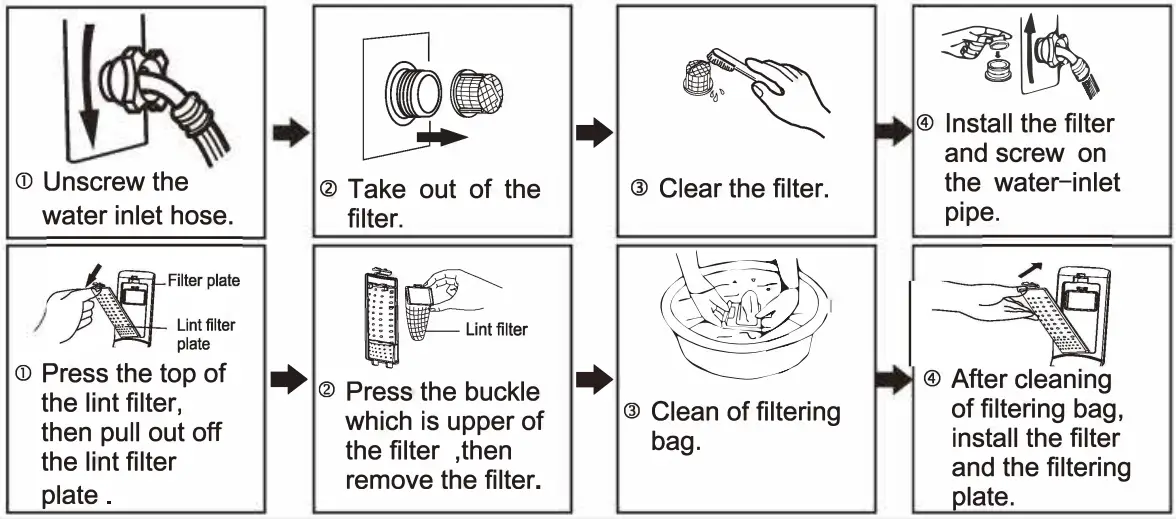 ① Unscrew the water inlet hose.

② Take out of the filter.

③ Clear the filter.

④ Install the filter and screw on the water-inlet pipe.

Filter plate

Lint filter plate

① Press the top of the lint filter, then pull out off the lint filter plate .

Lint filter

② Press the buckle which is upper of the filter ,then remove the filter.

③ Clean of filtering bag.

④ After cleaning of filtering bag, install the filter and the filtering plate.