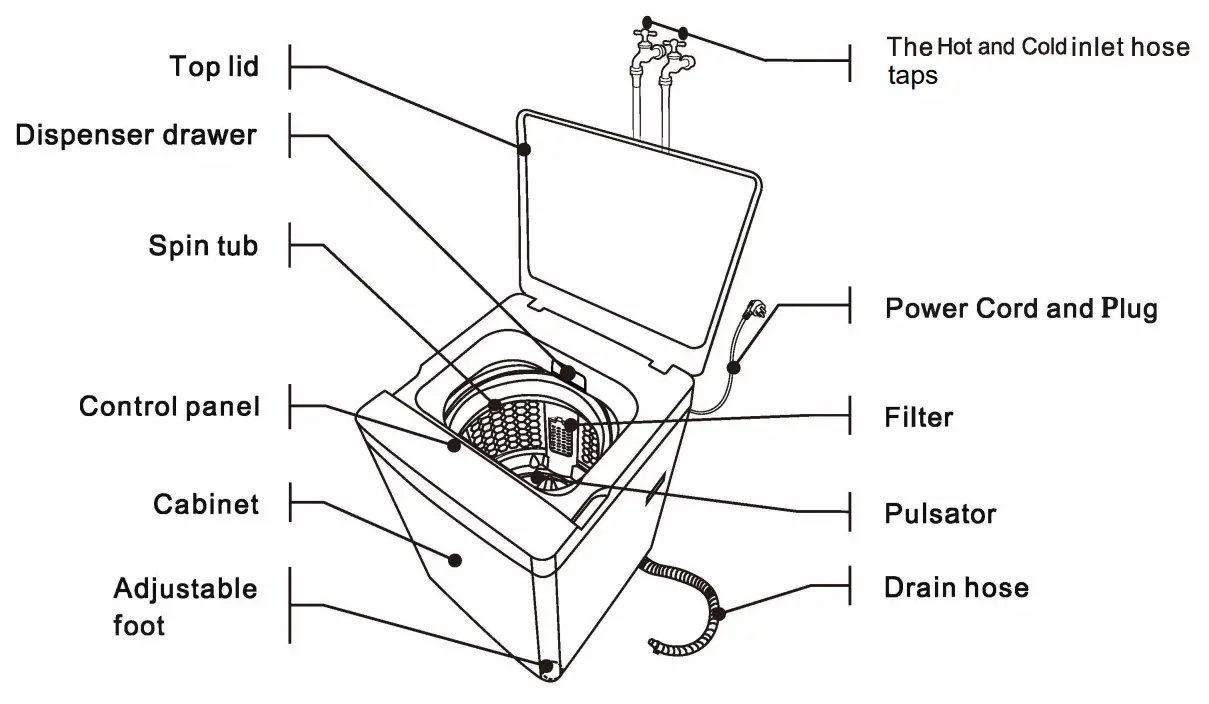 Top lid

Dispenser drawer

Spin tub

Control panel

Cabinet

Adjustable foot

The Hot and Cold inlet hose taps

Power Cord and Plug

Filter

Pulsator

Drain hose