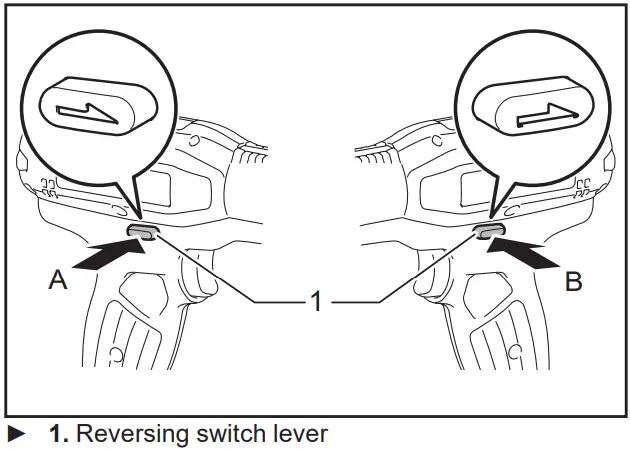 A

1

B

► 1. Reversing switch lever