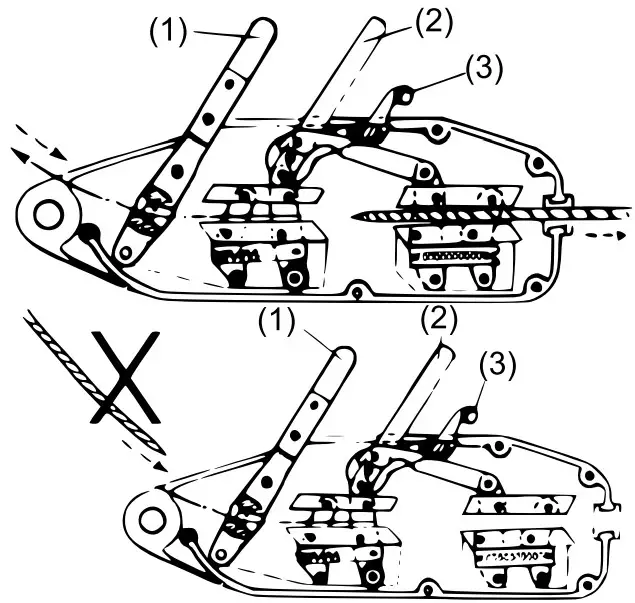 (1)
(2)
(3)
(1)
(2)
(3)