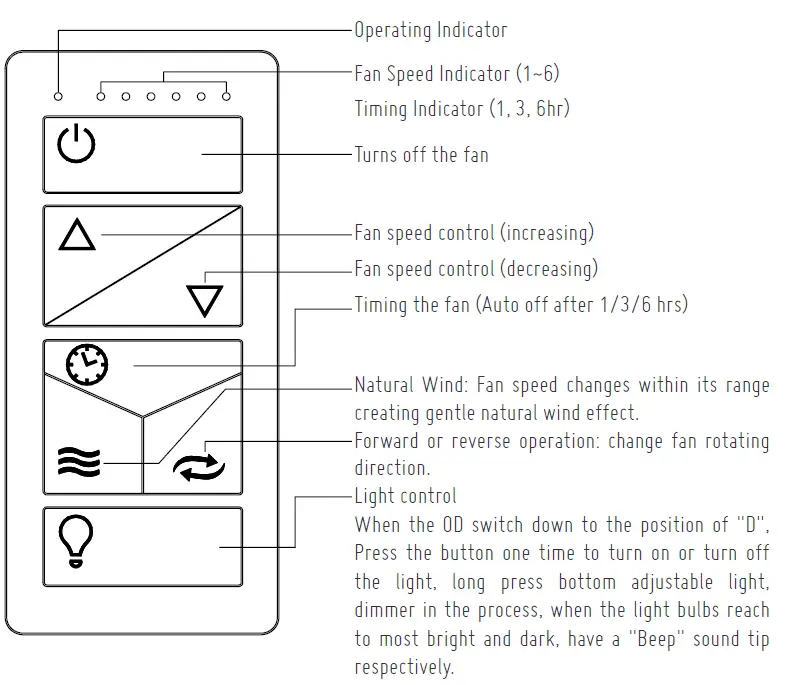 Operating Indicator

Fan Speed Indicator (1~6)

Timing Indicator (1, 3, 6hr)

Turns off the fan

Fan speed control (increasing)

Fan speed control (decreasing)

Timing the fan (Auto off after 1/3/6 hrs)

Natural Wind: Fan speed changes within its range creating gentle natural wind effect.

Forward or reverse operation: change fan rotating direction.

Light control

When the OD switch down to the position of "D", Press the button one time to turn on or turn off the light, long press bottom adjustable light, dimmer in the process, when the light bulbs reach to most bright and dark, have a "Beep" sound tip respectively.