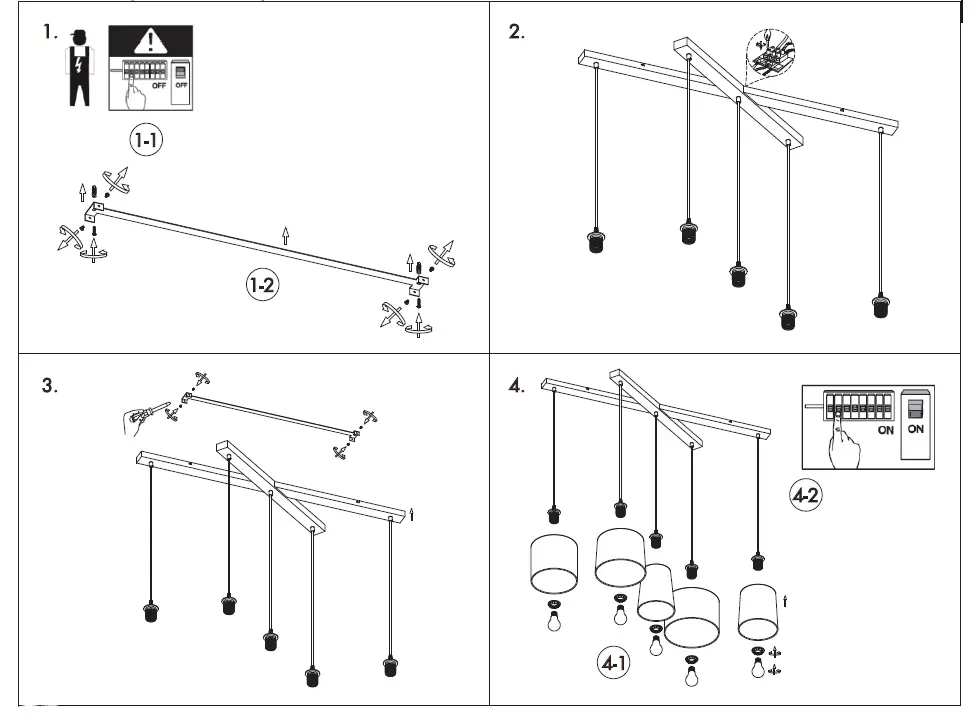 1.

OFF

OFF

1-1

1-2

2.

3.

4.

ON

ON

4-2

4-1