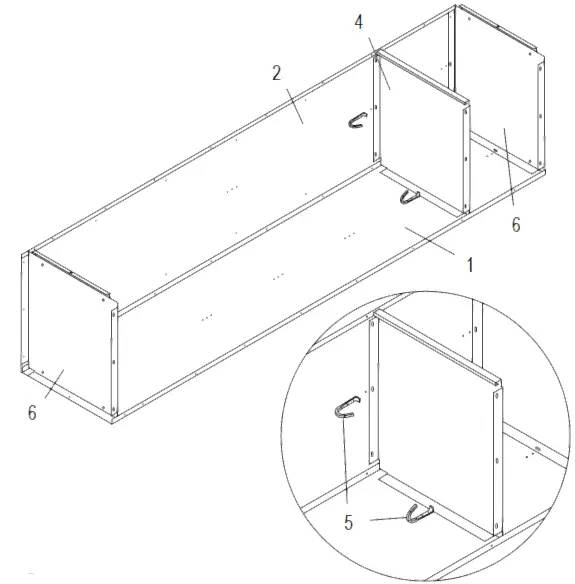 4
2
6
1
6
5