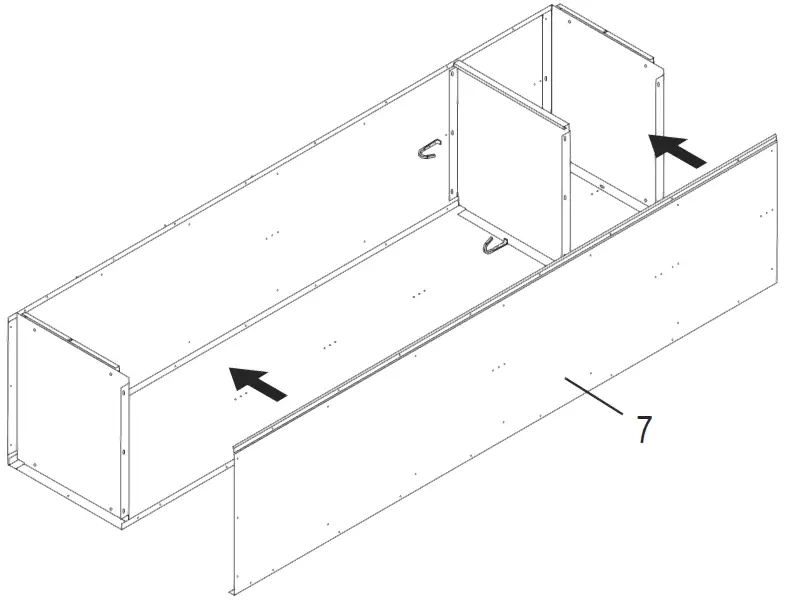 7