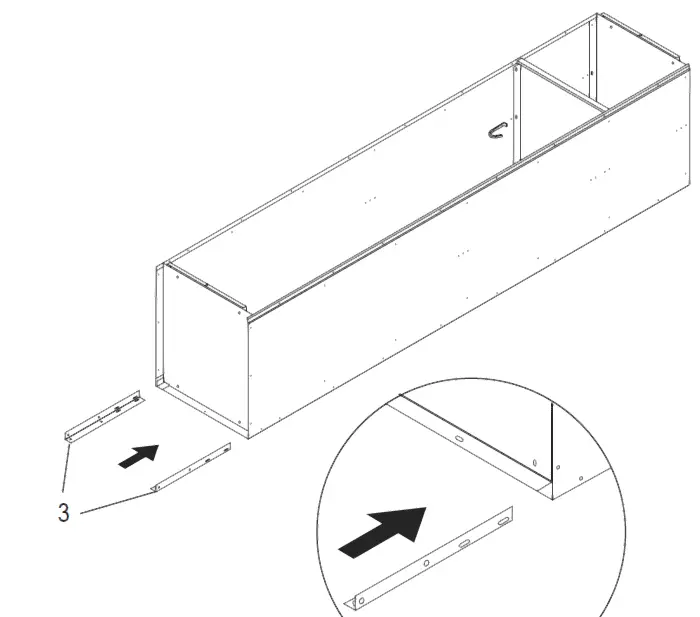 3