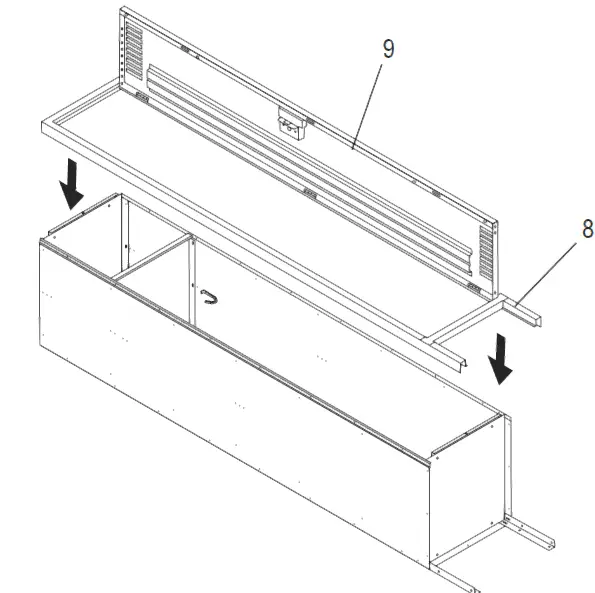 9

8